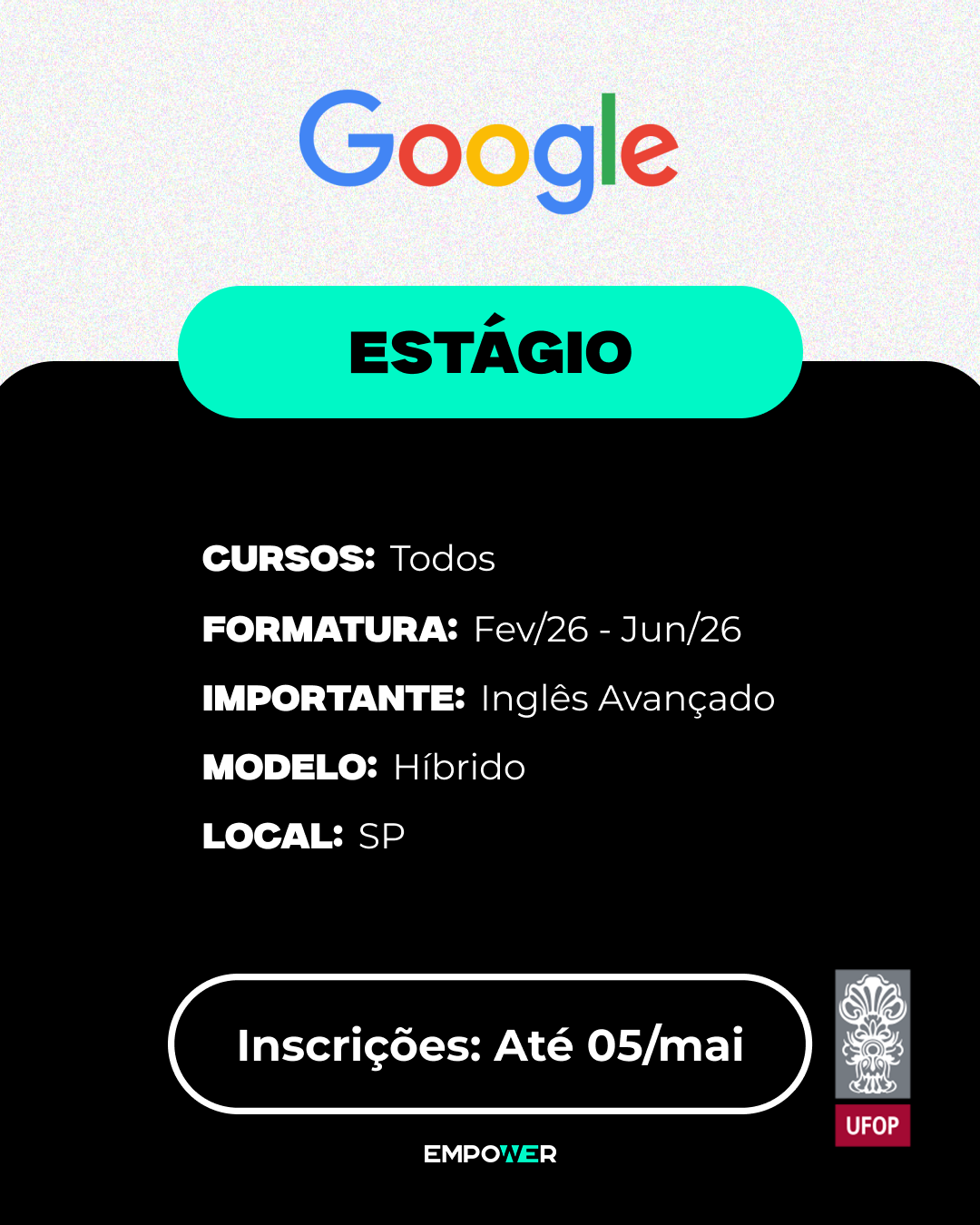 Google

ESTÁGIO

CURSOS: Todos

FORMATURA: Fev/26 - Jun/26

IMPORTANTE: Inglês Avançado

MODELO: Híbrido

LOCAL: SP

Inscrições: Até 05/mai

UFOP

EMPOWER