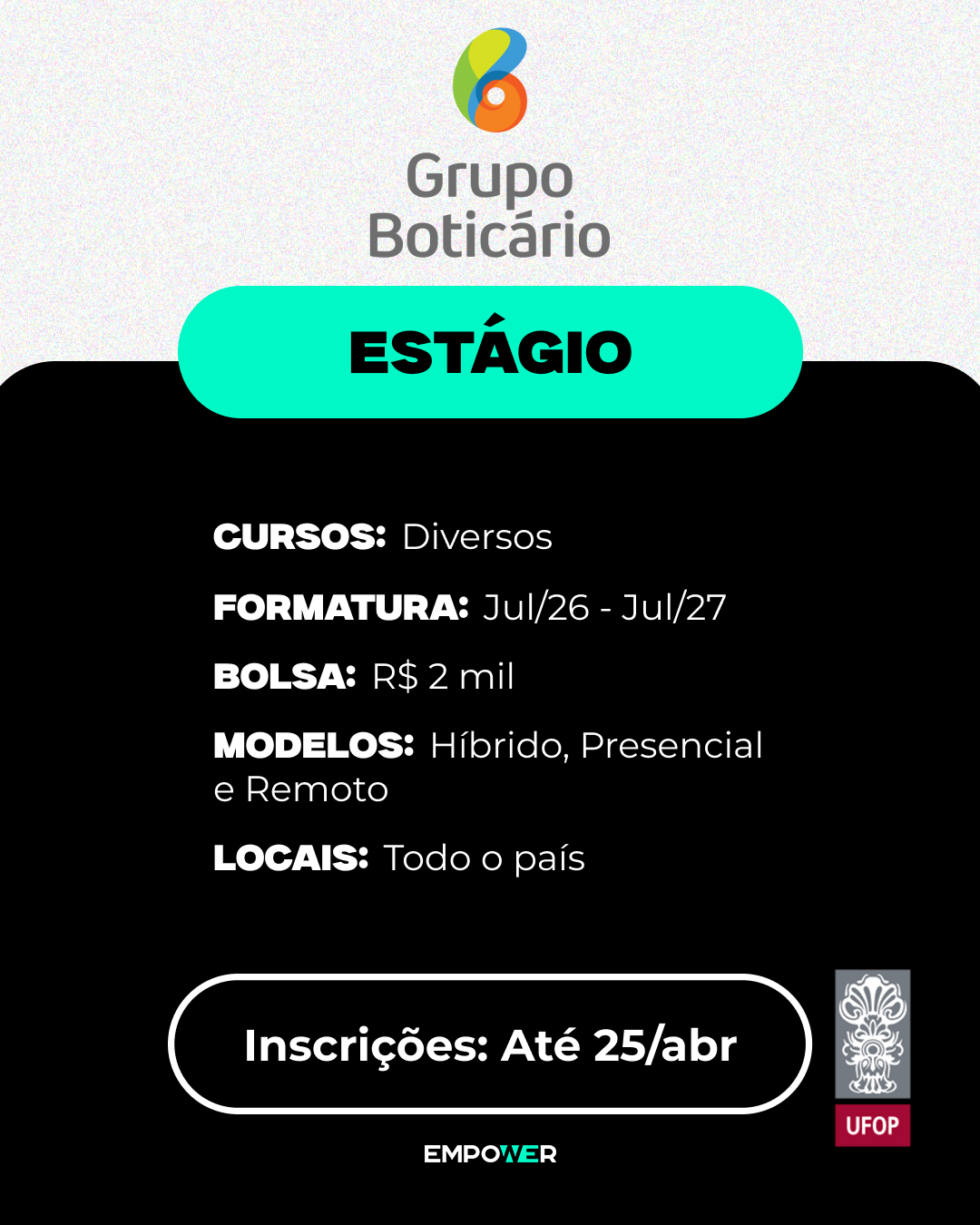 Grupo
Boticário

ESTÁGIO

CURSOS: Diversos

FORMATURA: Jul/26 - Jul/27

BOLSA: R$ 2 mil

MODELOS: Híbrido, Presencial e Remoto

LOCAIS: Todo o país

Inscrições: Até 25/abr

UFOP

EMPOWER